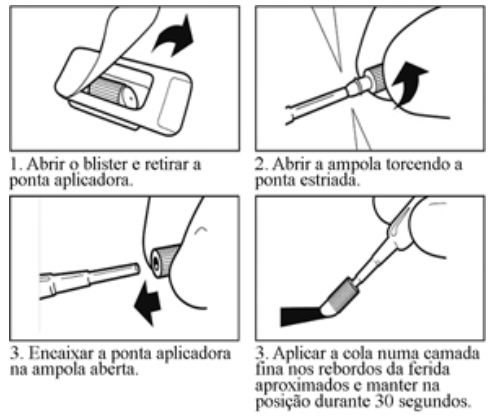 1. Abrir o blister e retirar a ponta aplicadora.

2. Abrir a ampola torcendo a ponta estriada.

3. Encaixar a ponta aplicadora na ampola aberta.

3. Aplicar a cola numa camada fina nos rebordos da ferida aproximados e manter na posição durante 30 segundos.